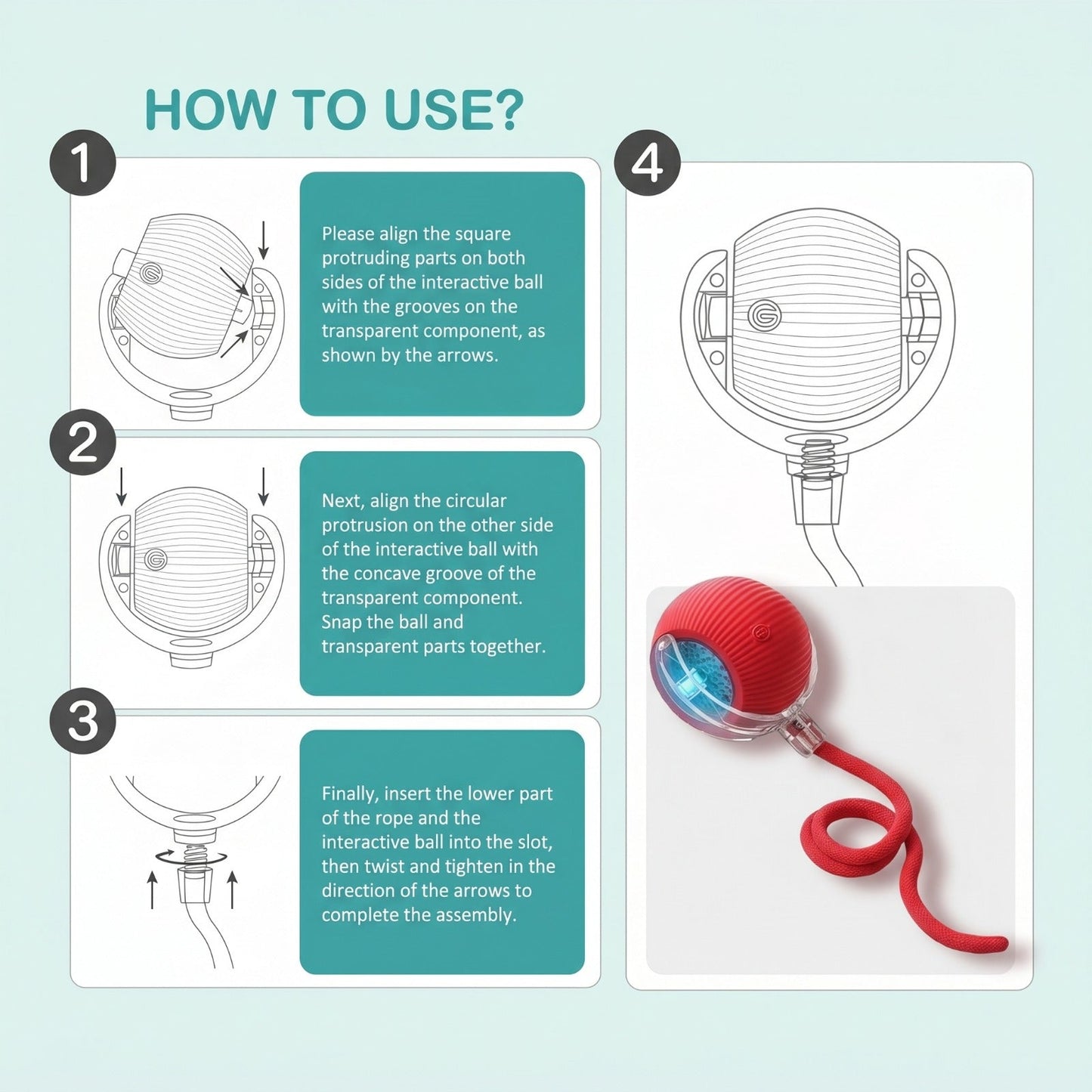 HOW TO USE?

1

Please align the square protruding parts on both sides of the interactive ball with the grooves on the transparent component, as shown by the arrows.

2

Next, align the circular protrusion on the other side of the interactive ball with the concave groove of the transparent component. Snap the ball and transparent parts together.

3

Finally, insert the lower part of the rope and the interactive ball into the slot, then twist and tighten in the direction of the arrows to complete the assembly.

4