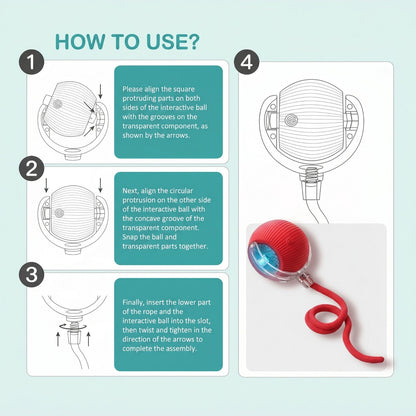 HOW TO USE?

1

Please align the square protruding parts on both sides of the interactive ball with the grooves on the transparent component, as shown by the arrows.

2

Next, align the circular protrusion on the other side of the interactive ball with the concave groove of the transparent component. Snap the ball and transparent parts together.

3

Finally, insert the lower part of the rope and the interactive ball into the slot, then twist and tighten in the direction of the arrows to complete the assembly.

4