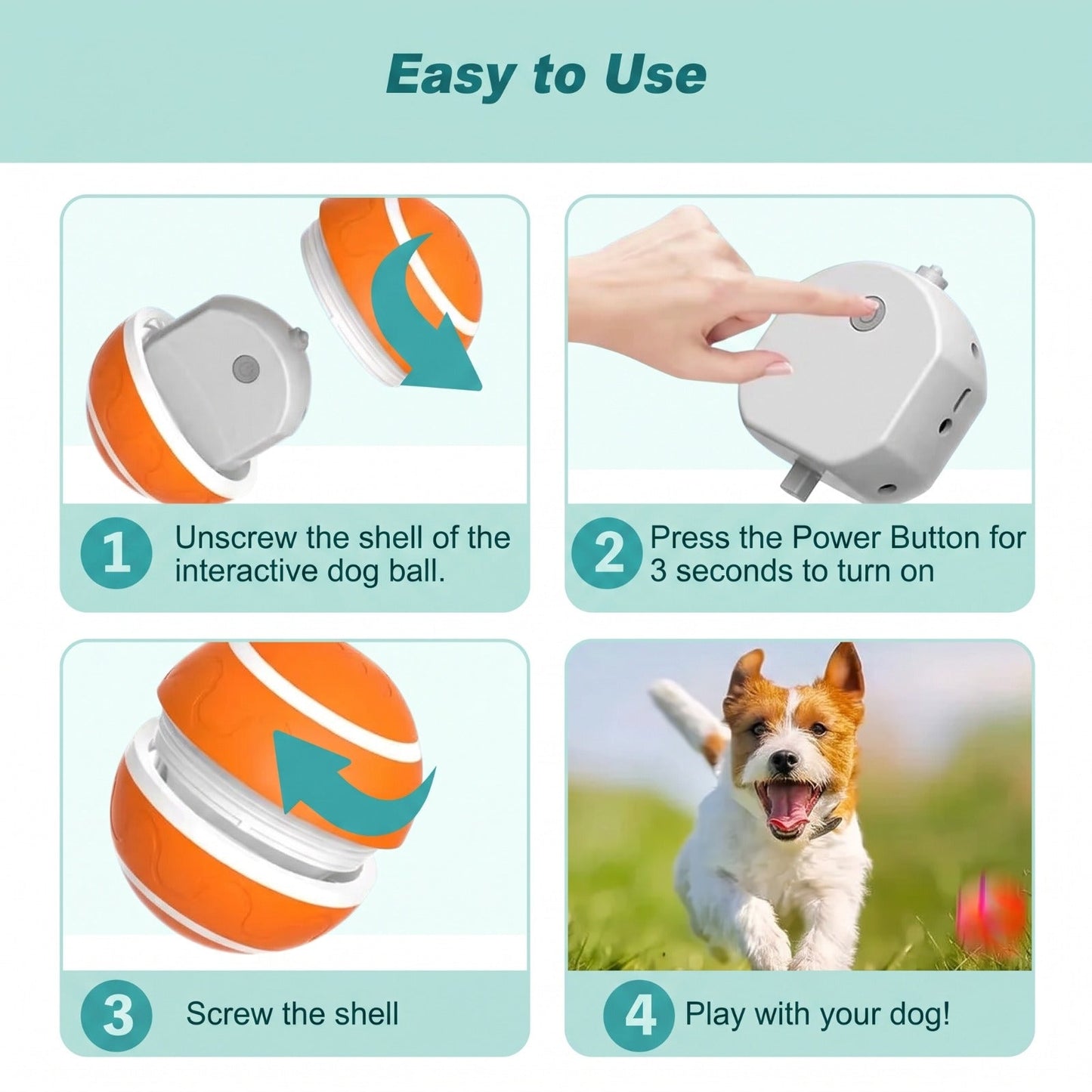 Easy to Use

1 Unscrew the shell of the interactive dog ball.

2 Press the Power Button for 3 seconds to turn on

3 Screw the shell

4 Play with your dog!